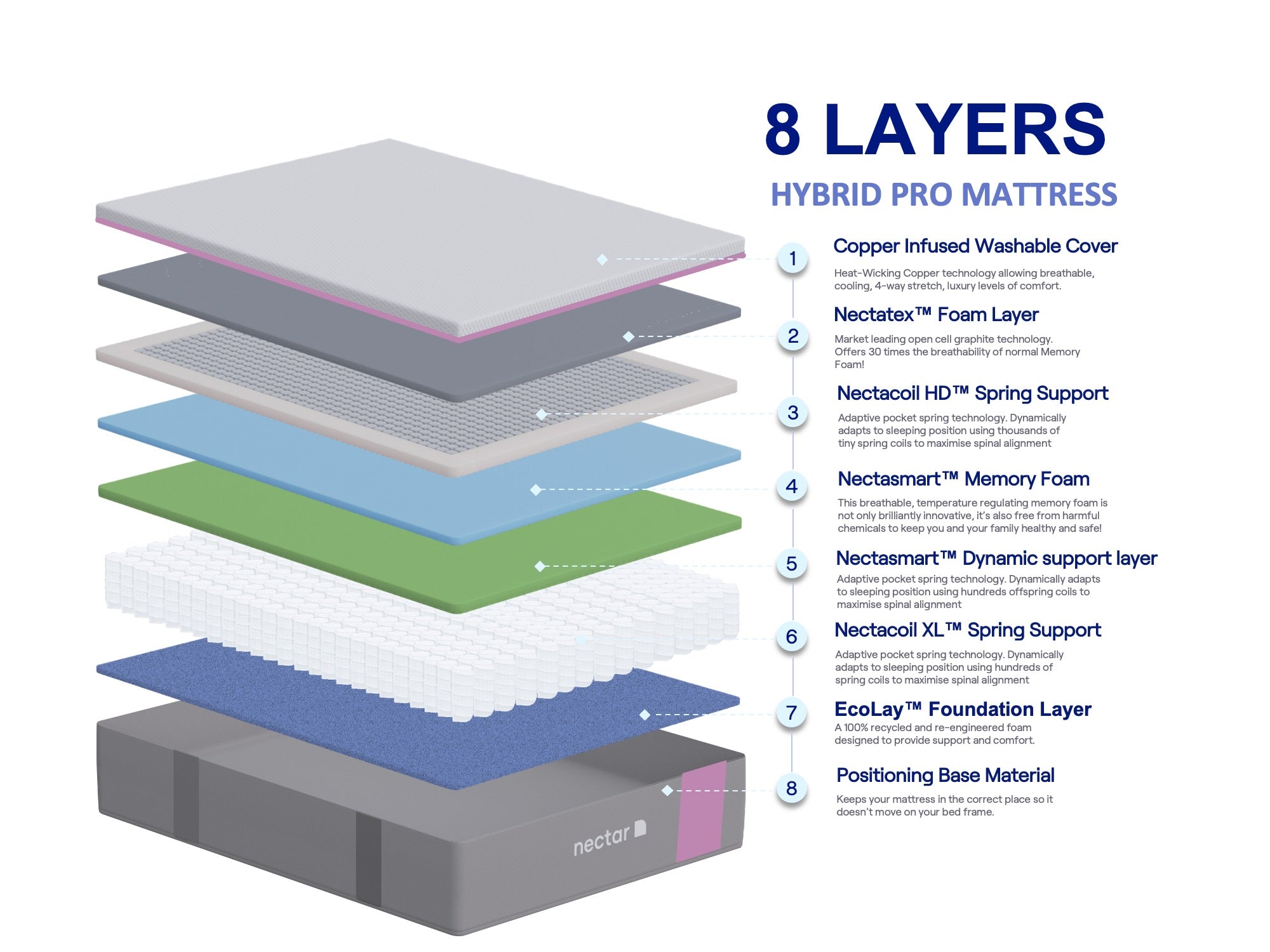 8 LAYERS

HYBRID PRO MATTRESS

1
Copper Infused Washable Cover
Heat-Wicking Copper technology allowing breathable, cooling, 4-way stretch, luxury levels of comfort.

2
Nectatex™ Foam Layer
Market leading open cell graphite technology. Offers 30 times the breathability of normal Memory Foam!

3
Nectacoil HD™ Spring Support
Adaptive pocket spring technology. Dynamically adapts to sleeping position using thousands of tiny spring coils to maximise spinal alignment

4
Nectasmart™ Memory Foam
This breathable, temperature regulating memory foam is not only brilliantly innovative, it's also free from harmful chemicals to keep you and your family healthy and safe!

5
Nectasmart™ Dynamic support layer
Adaptive pocket spring technology. Dynamically adapts to sleeping position using hundreds offspring coils to maximise spinal alignment

6
Nectacoil XL™ Spring Support
Adaptive pocket spring technology. Dynamically adapts to sleeping position using hundreds of spring coils to maximise spinal alignment

7
EcoLay™ Foundation Layer
A 100% recycled and re-engineered foam designed to provide support and comfort.

8
Positioning Base Material
Keeps your mattress in the correct place so it doesn't move on your bed frame.

nectar